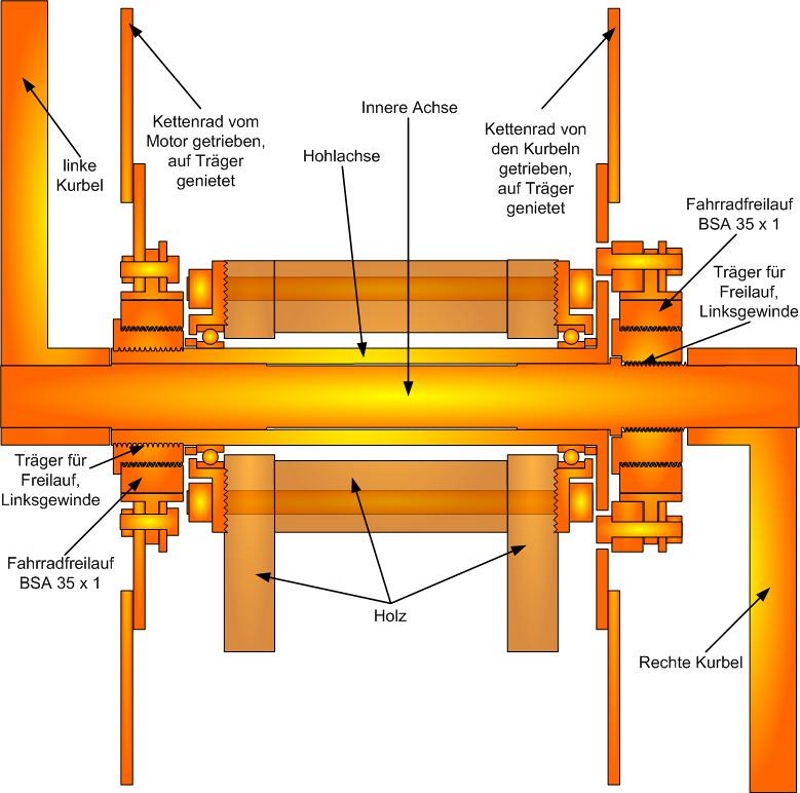 linke Kurbel

Kettenrad vom Motor getrieben, auf Träger genietet

Innere Achse

Hohlachse

Kettenrad von den Kurbeln getrieben, auf Träger genietet

Fahrradfreilauf BSA 35 x 1

Träger für Freilauf, Linksgewinde

Träger für Freilauf, Linksgewinde

Fahrradfreilauf BSA 35 x 1

Holz

Rechte Kurbel